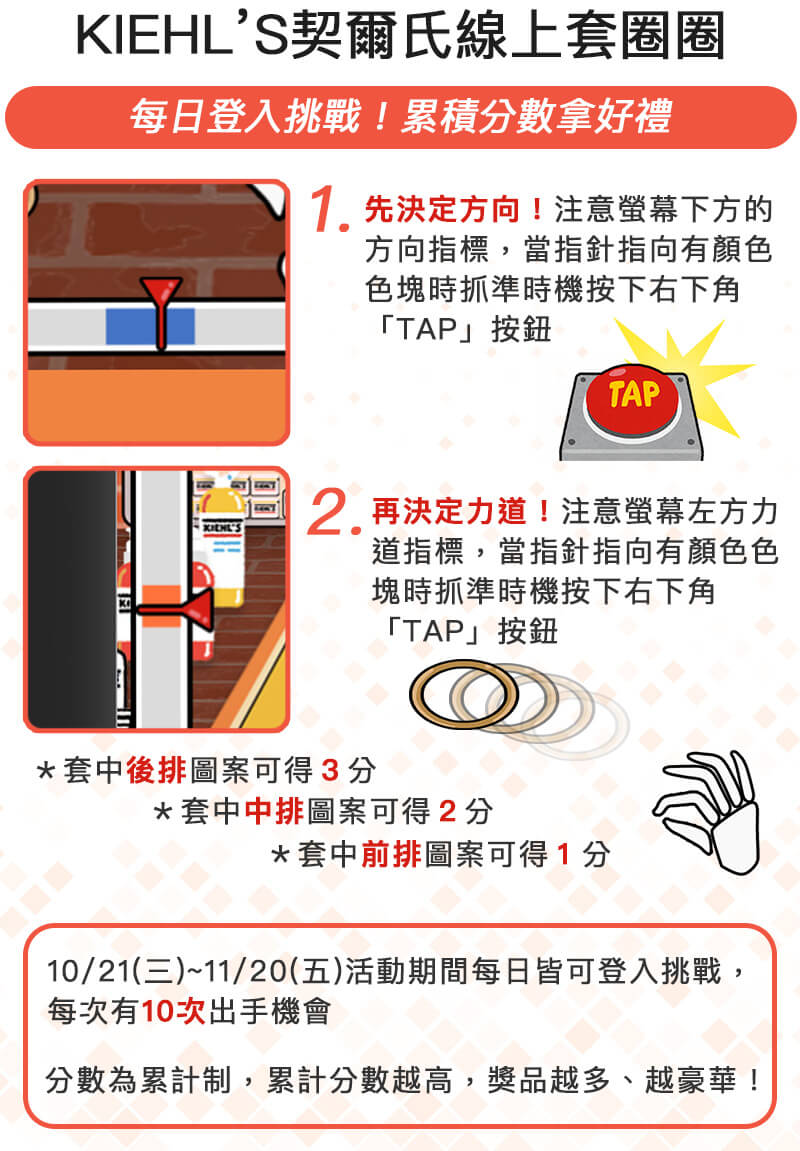 KIEHL'S契爾氏線上套圈圈

每日登入挑戰！累積分數拿好禮

1. 先決定方向！注意螢幕下方的方向指標，當指針指向有顏色色塊時抓準時機按下右下角「TAP」按鈕

TAP

KIEHL'S

2. 再決定力道！注意螢幕左方力道指標，當指針指向有顏色色塊時抓準時機按下右下角「TAP」按鈕

＊套中後排圖案可得 3 分
＊套中中排圖案可得 2 分
＊套中前排圖案可得 1 分

10/21(三)~11/20(五)活動期間每日皆可登入挑戰，每次有10次出手機會

分數為累計制，累計分數越高，獎品越多、越豪華！